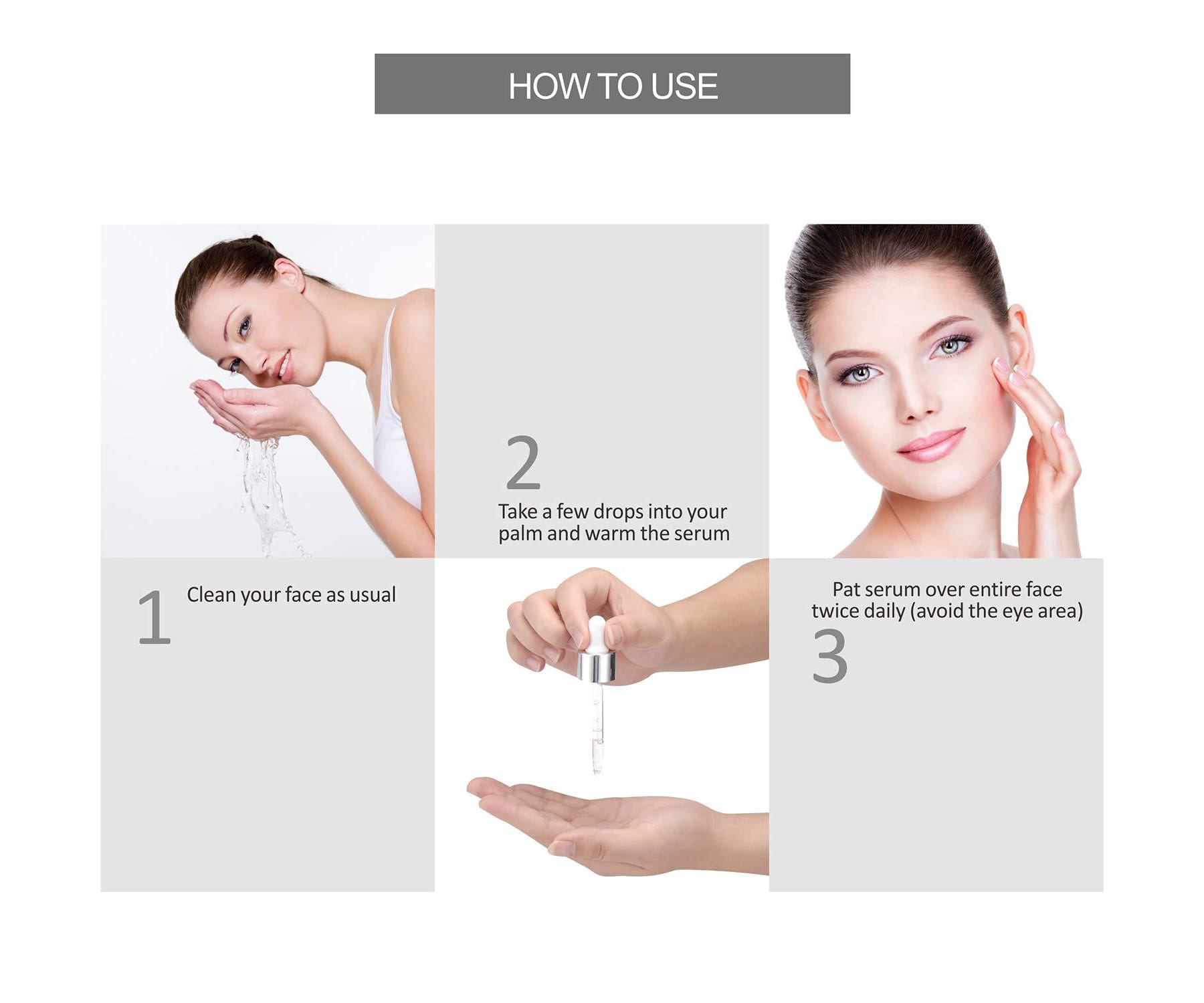 HOW TO USE

1 Clean your face as usual

2 Take a few drops into your palm and warm the serum

Pat serum over entire face twice daily (avoid the eye area) 3